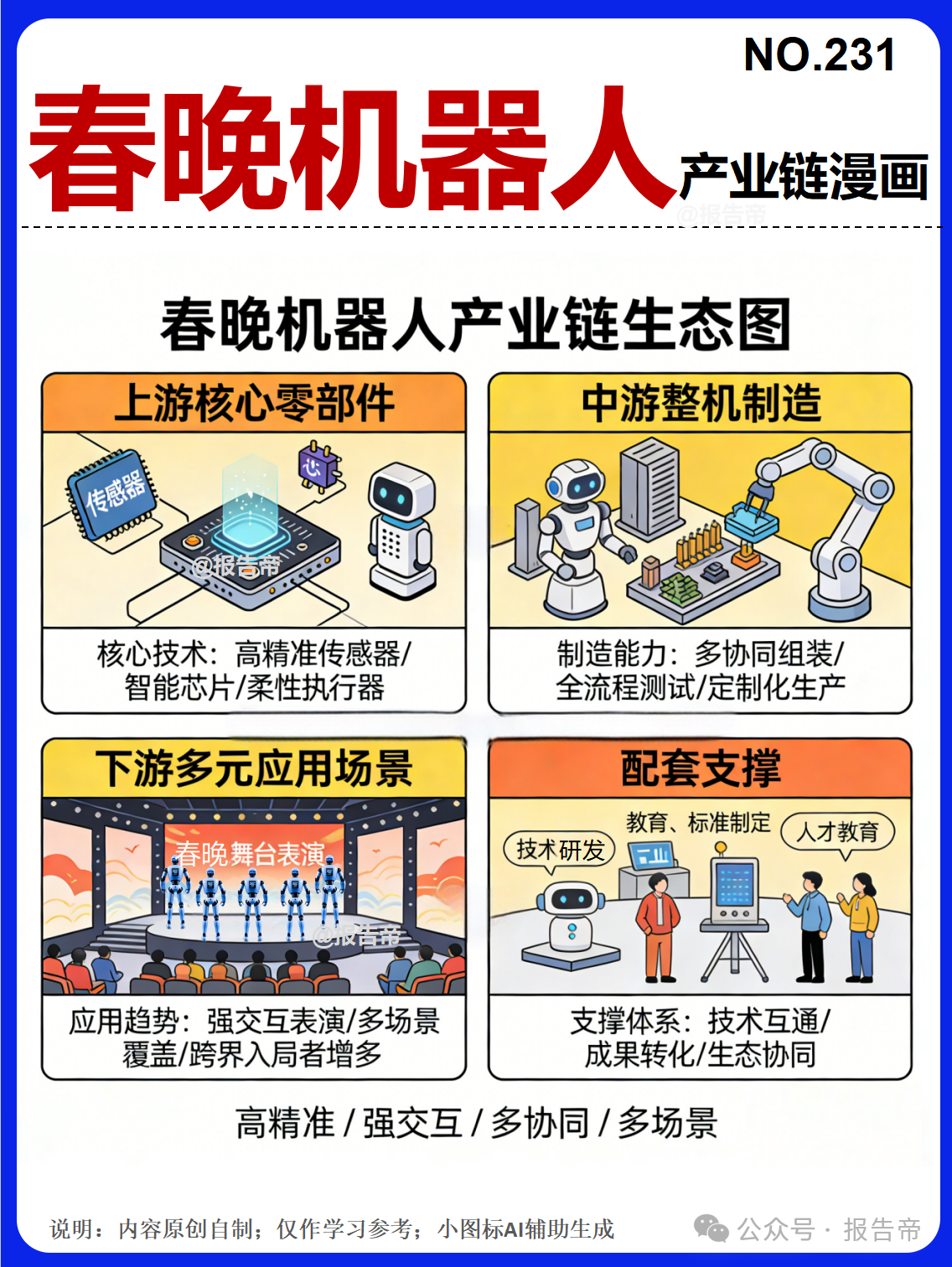 NO.231

春晚机器人 产业链漫画

@报告帝

春晚机器人产业链生态图

上游核心零部件

传感器

@报告帝

核心技术：高精准传感器/智能芯片/柔性执行器

中游整机制造

制造能力：多协同组装/全流程测试/定制化生产

下游多元应用场景

春晚舞台表演

@报告帝

应用趋势：强交互表演/多场景覆盖/跨界入局者增多

配套支撑

技术研发

教育、标准制定

人才教育

支撑体系：技术互通/成果转化/生态协同

高精准 / 强交互 / 多协同 / 多场景

说明：内容原创自制；仅作学习参考；小图标AI辅助生成

公众号 · 报告帝